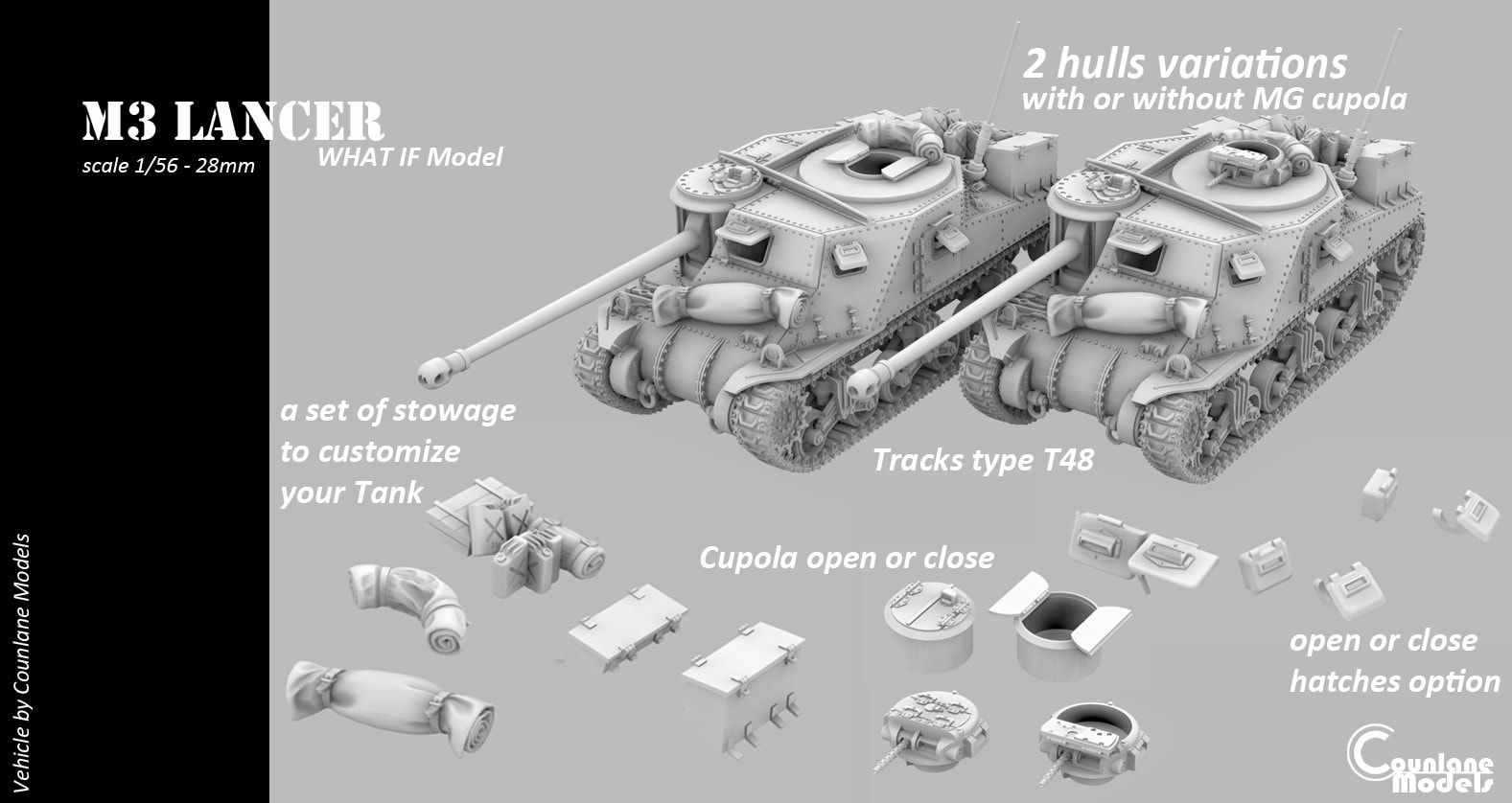 M3 LANCER
scale 1/56 - 28mm
WHAT IF Model

2 hulls variations
with or without MG cupola

a set of stowage to customize your Tank

Tracks type T48

Cupola open or close

open or close hatches option

Vehicle by Counlane Models

Counlane Models