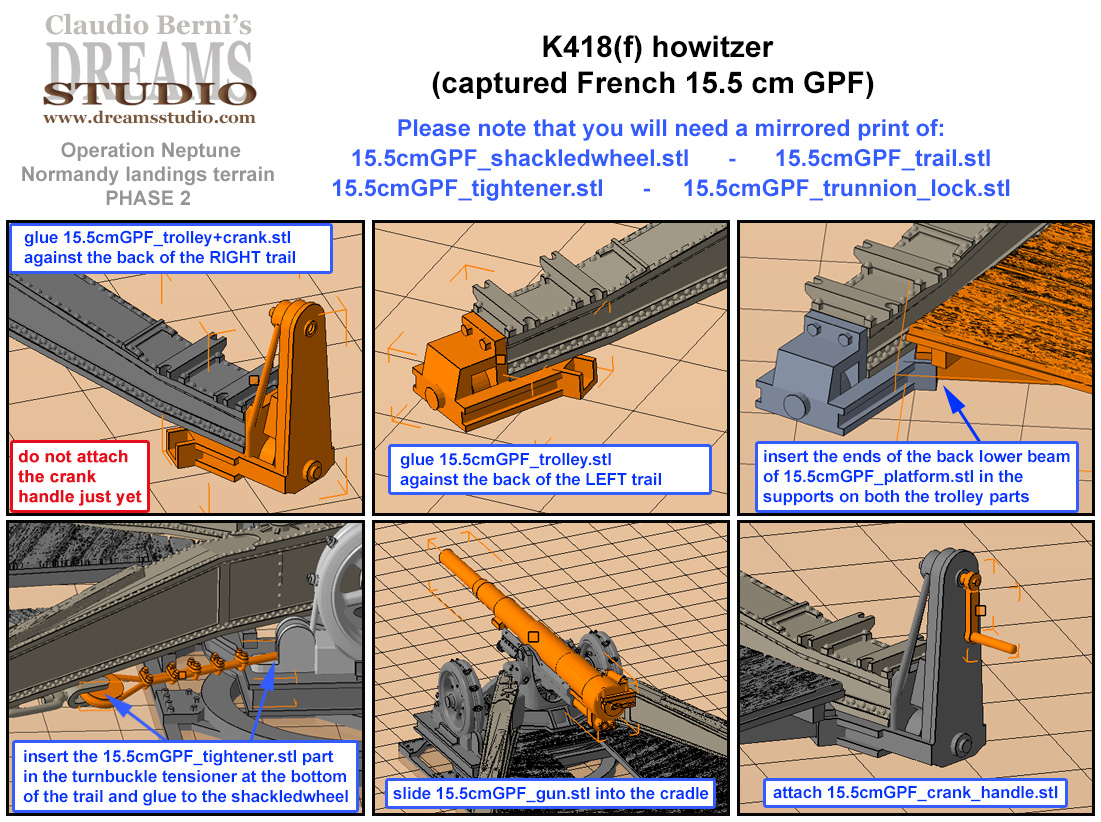 Claudio Berni's
DREAMS
STUDIO
www.dreamsstudio.com

Operation Neptune
Normandy landings terrain
PHASE 2

K418(f) howitzer
(captured French 15.5 cm GPF)

Please note that you will need a mirrored print of:
15.5cmGPF_shackledwheel.stl - 15.5cmGPF_trail.stl
15.5cmGPF_tightener.stl - 15.5cmGPF_trunnion_lock.stl

glue 15.5cmGPF_trolley+crank.stl against the back of the RIGHT trail

do not attach the crank handle just yet

glue 15.5cmGPF_trolley.stl against the back of the LEFT trail

insert the ends of the back lower beam of 15.5cmGPF_platform.stl in the supports on both the trolley parts

insert the 15.5cmGPF_tightener.stl part in the turnbuckle tensioner at the bottom of the trail and glue to the shackledwheel

slide 15.5cmGPF_gun.stl into the cradle

attach 15.5cmGPF_crank_handle.stl