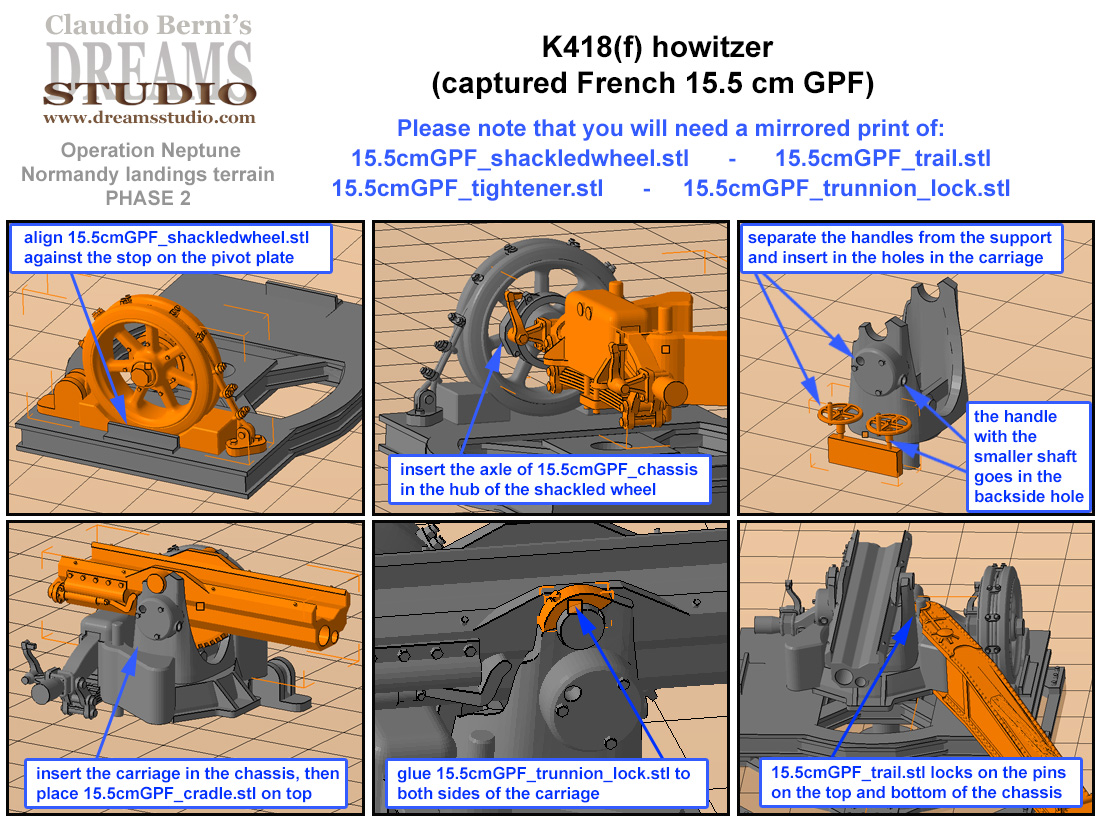 Claudio Berni's
DREAMS
STUDIO
www.dreamsstudio.com

Operation Neptune
Normandy landings terrain
PHASE 2

K418(f) howitzer
(captured French 15.5 cm GPF)

Please note that you will need a mirrored print of:
15.5cmGPF_shackledwheel.stl - 15.5cmGPF_trail.stl
15.5cmGPF_tightener.stl - 15.5cmGPF_trunnion_lock.stl

align 15.5cmGPF_shackledwheel.stl against the stop on the pivot plate

insert the axle of 15.5cmGPF_chassis in the hub of the shackled wheel

separate the handles from the support and insert in the holes in the carriage

the handle with the smaller shaft goes in the backside hole

insert the carriage in the chassis, then place 15.5cmGPF_cradle.stl on top

glue 15.5cmGPF_trunnion_lock.stl to both sides of the carriage

15.5cmGPF_trail.stl locks on the pins on the top and bottom of the chassis