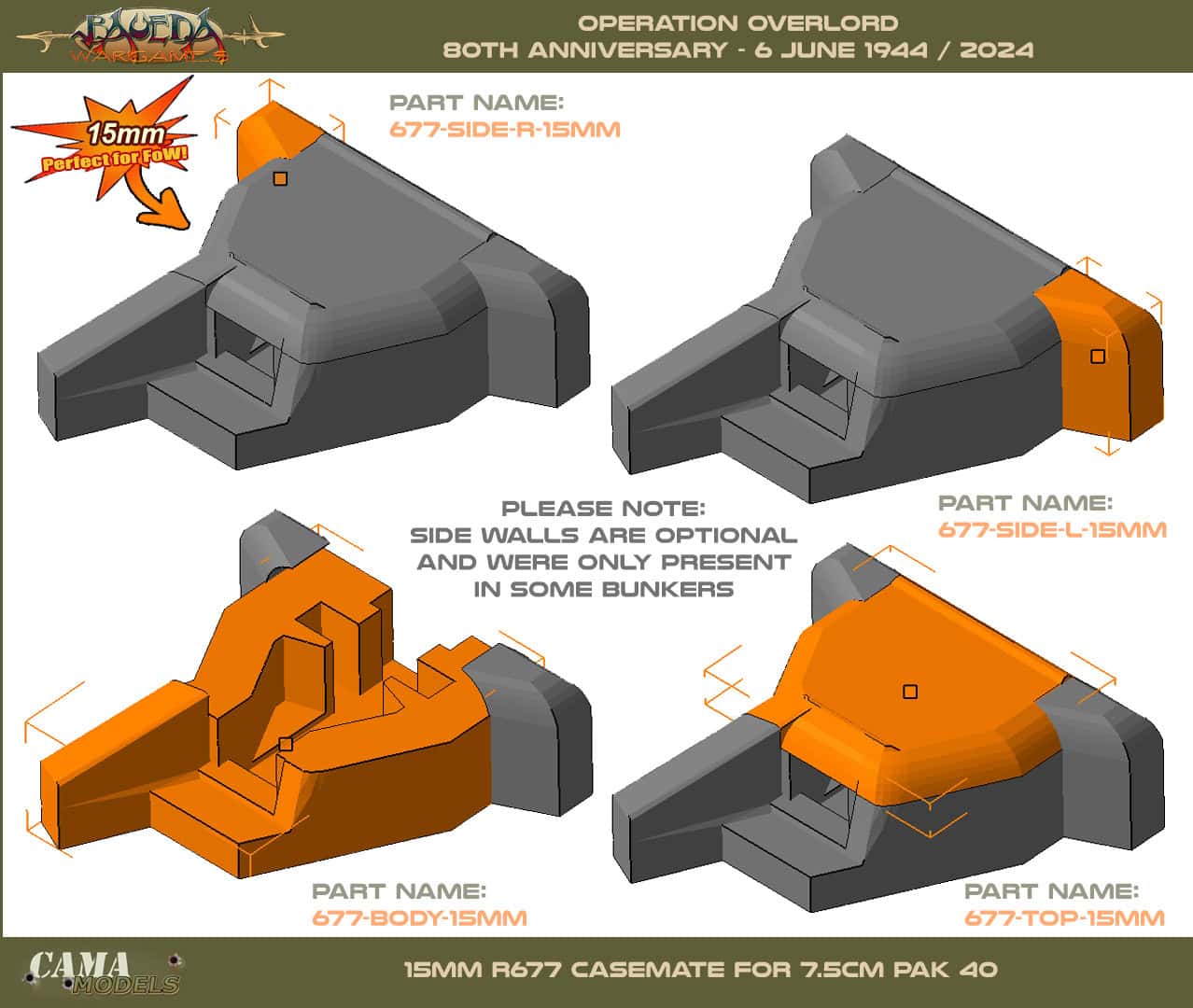 BAUEDA WARGAMES

OPERATION OVERLORD
80TH ANNIVERSARY - 6 JUNE 1944 / 2024

15mm
Perfect for FoW!

PART NAME:
677-SIDE-R-15MM

PART NAME:
677-SIDE-L-15MM

PLEASE NOTE:
SIDE WALLS ARE OPTIONAL
AND WERE ONLY PRESENT
IN SOME BUNKERS

PART NAME:
677-BODY-15MM

PART NAME:
677-TOP-15MM

CAMA MODELS

15MM R677 CASEMATE FOR 7.5CM PAK 40